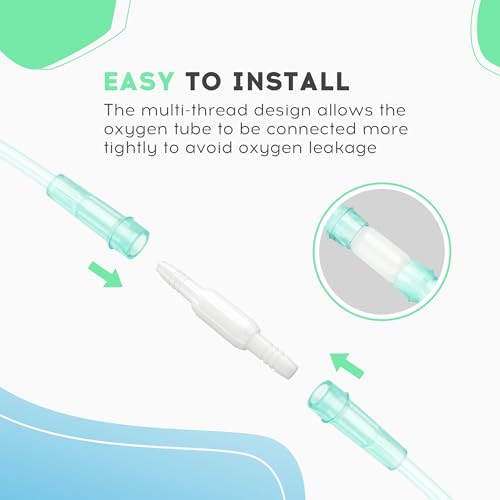 EASY TO INSTALL
The multi-thread design allows the oxygen tube to be connected more tightly to avoid oxygen leakage