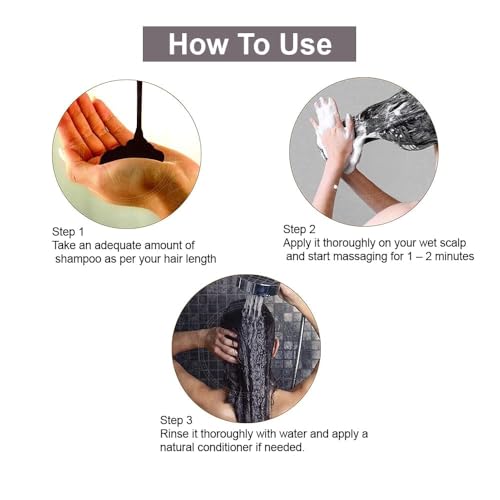 How To Use

Step 1
Take an adequate amount of shampoo as per your hair length

Step 2
Apply it thoroughly on your wet scalp and start massaging for 1 – 2 minutes

Step 3
Rinse it thoroughly with water and apply a natural conditioner if needed.