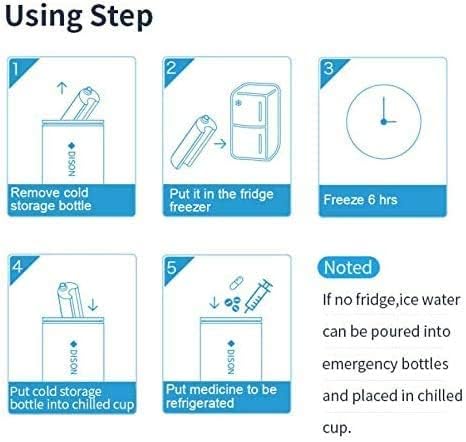 Using Step

1

DISON

Remove cold storage bottle

2

Put it in the fridge freezer

3

Freeze 6 hrs

4

DISON

Put cold storage bottle into chilled cup

5

DISON

Put medicine to be refrigerated

Noted

If no fridge,ice water can be poured into emergency bottles and placed in chilled cup.