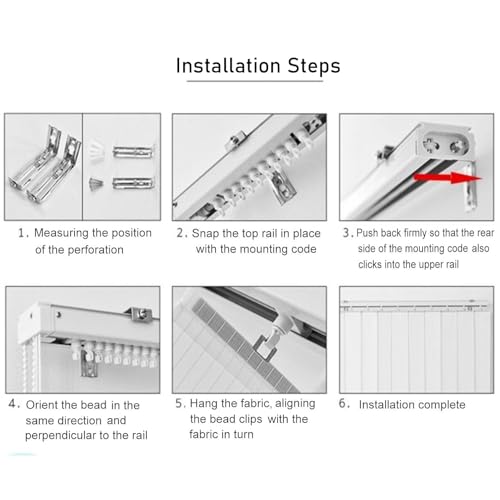 Installation Steps

1. Measuring the position of the perforation

2. Snap the top rail in place with the mounting code

3. Push back firmly so that the rear side of the mounting code also clicks into the upper rail

4. Orient the bead in the same direction and perpendicular to the rail

5. Hang the fabric, aligning the bead clips with the fabric in turn

6. Installation complete