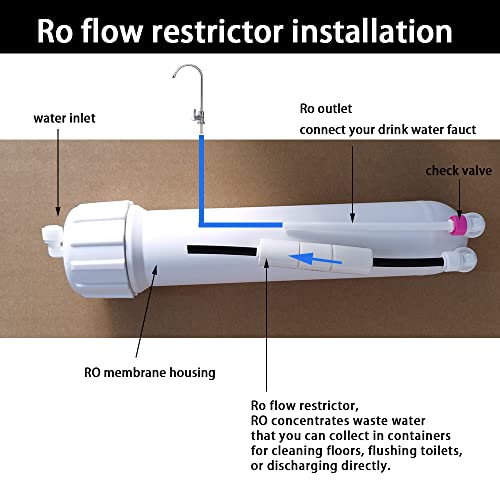 Ro flow restrictor installation

water inlet

Ro outlet
connect your drink water fauct

check valve

RO membrane housing

Ro flow restrictor,
RO concentrates waste water
that you can collect in containers
for cleaning floors, flushing toilets,
or discharging directly.