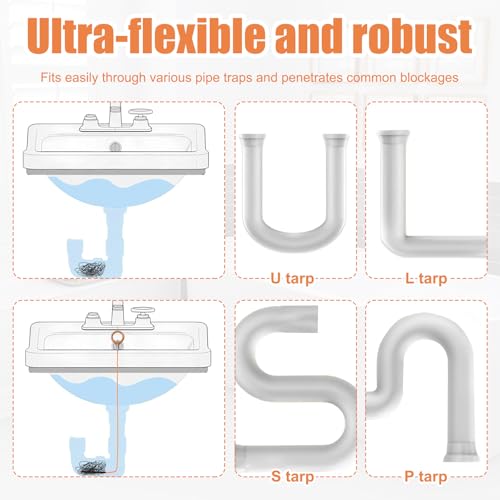 Ultra-flexible and robust

Fits easily through various pipe traps and penetrates common blockages

U tarp

L tarp

S tarp

P tarp