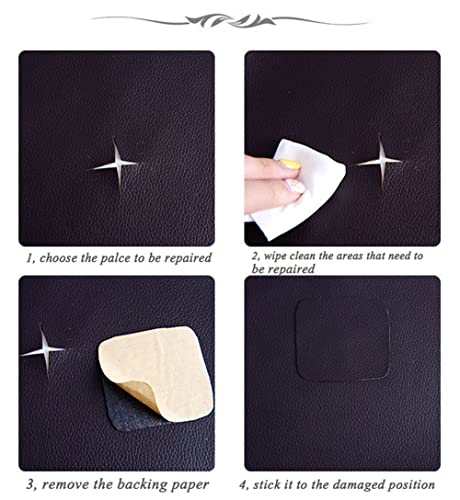 1, choose the palce to be repaired

2, wipe clean the areas that need to be repaired

3, remove the backing paper

4, stick it to the damaged position