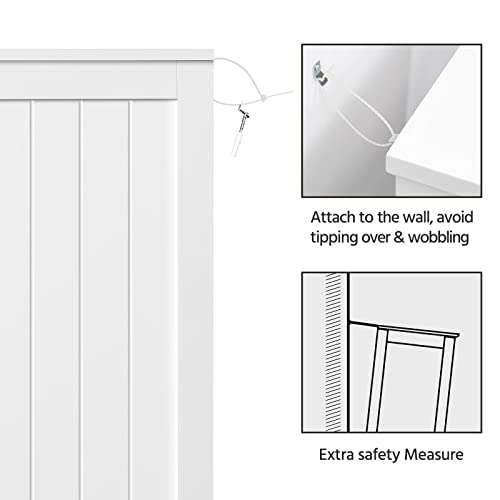 Attach to the wall, avoid tipping over & wobbling

Extra safety Measure