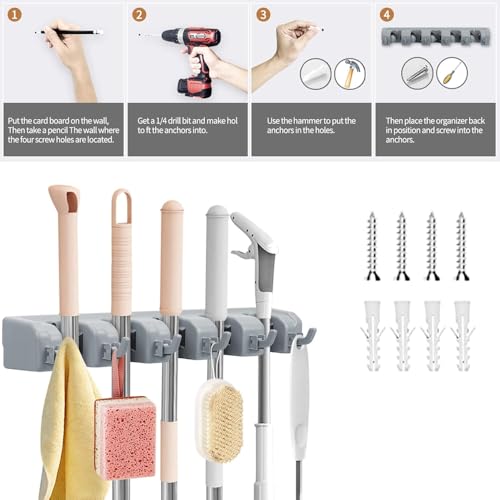 1

Put the card board on the wall, Then take a pencil The wall where the four screw holes are located.

2

Get a 1/4 drill bit and make hol to ft the anchors into.

3

Use the hammer to put the anchors in the holes.

4

Then place the organizer back in position and screw into the anchors.