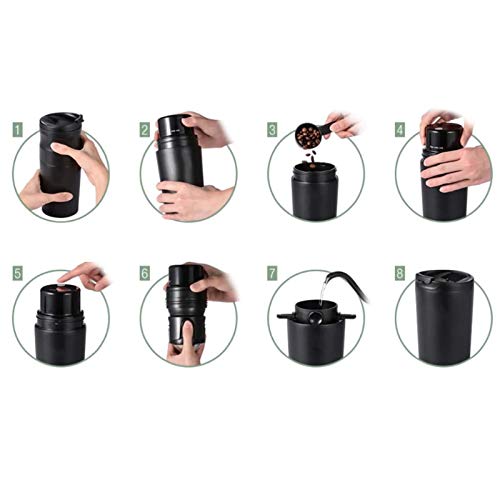 1

2

3

4

5

6

7

8