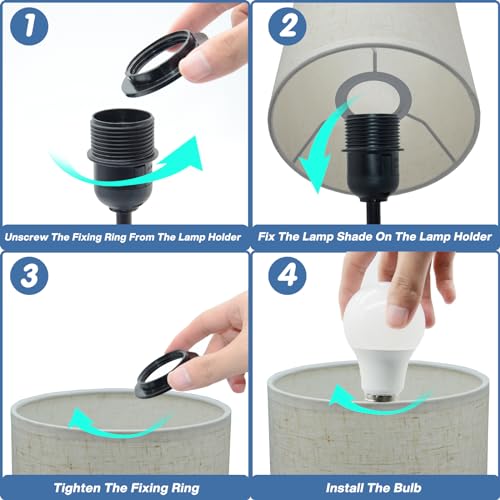 1

Unscrew The Fixing Ring From The Lamp Holder

2

Fix The Lamp Shade On The Lamp Holder

3

Tighten The Fixing Ring

4

Install The Bulb