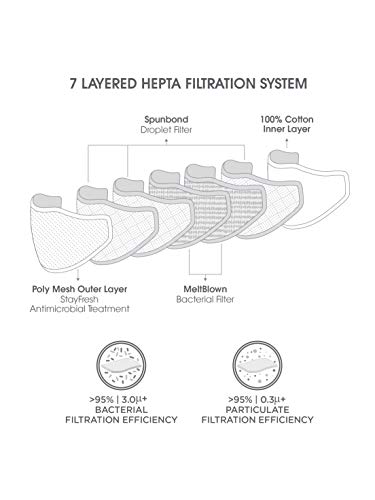 7 LAYERED HEPTA FILTRATION SYSTEM

Spunbond
Droplet Filter

100% Cotton
Inner Layer

Poly Mesh Outer Layer
StayFresh
Antimicrobial Treatment

MeltBlown
Bacterial Filter

>95% | 3.0µ+
BACTERIAL
FILTRATION EFFICIENCY

>95% | 0.3µ+
PARTICULATE
FILTRATION EFFICIENCY