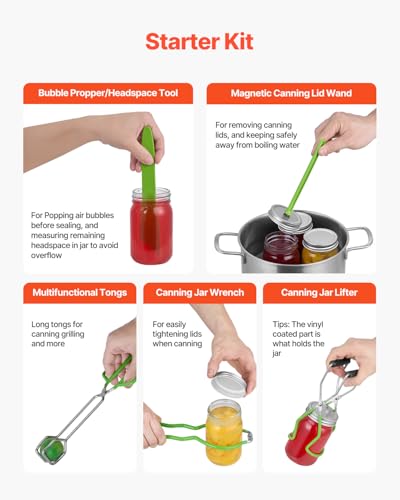 Starter Kit

Bubble Propper/Headspace Tool

For Popping air bubbles before sealing, and measuring remaining headspace in jar to avoid overflow

Magnetic Canning Lid Wand

For removing canning lids, and keeping safely away from boiling water

Multifunctional Tongs

Long tongs for canning grilling and more

Canning Jar Wrench

For easily tightening lids when canning

Canning Jar Lifter

Tips: The vinyl coated part is what holds the jar