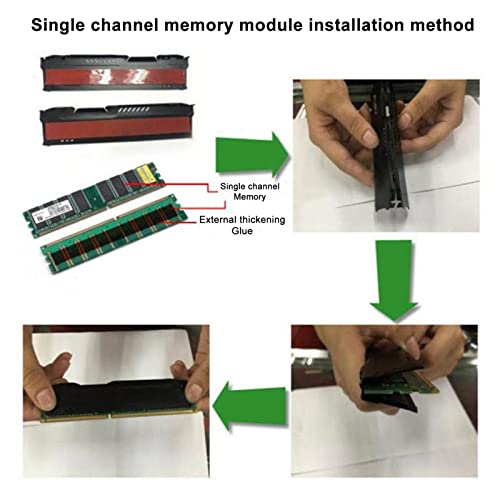 Single channel memory module installation method

Single channel Memory

External thickening Glue