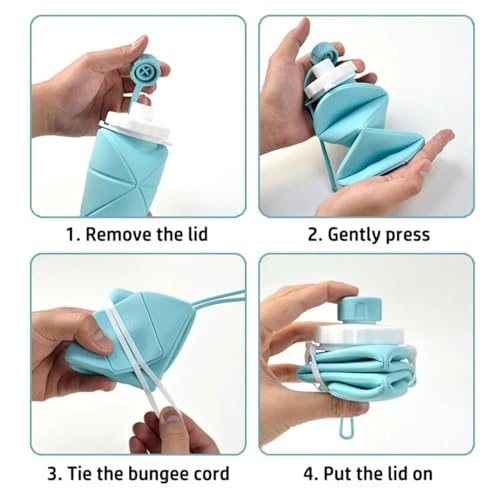 1. Remove the lid

2. Gently press

3. Tie the bungee cord

4. Put the lid on