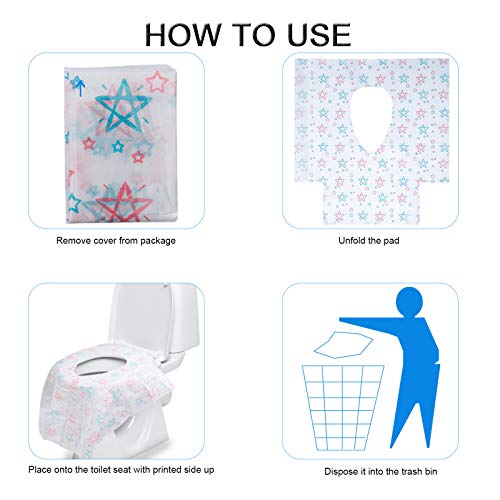 HOW TO USE

Remove cover from package

Unfold the pad

Place onto the toilet seat with printed side up

Dispose it into the trash bin