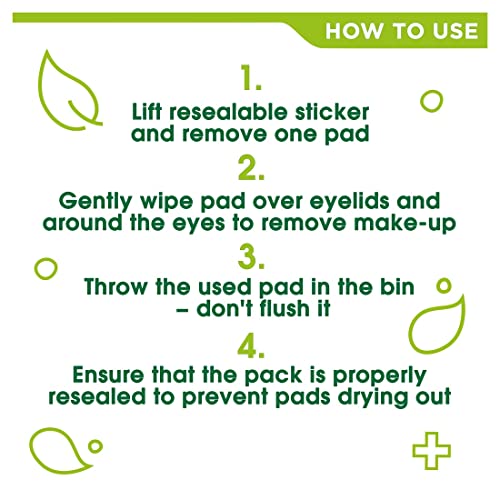 HOW TO USE

1.
Lift resealable sticker and remove one pad

2.
Gently wipe pad over eyelids and around the eyes to remove make-up

3.
Throw the used pad in the bin – don't flush it

4.
Ensure that the pack is properly resealed to prevent pads drying out