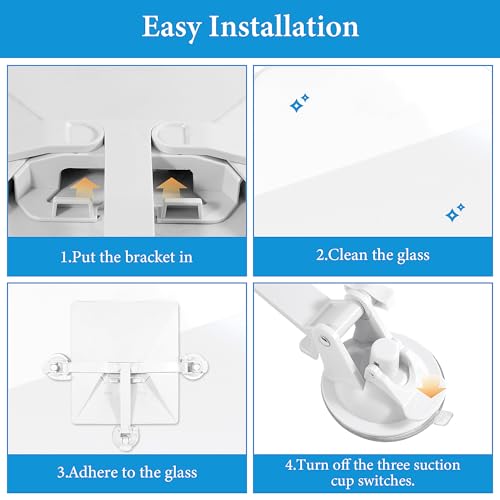 Easy Installation

1.Put the bracket in

2.Clean the glass

3.Adhere to the glass

4.Turn off the three suction cup switches.