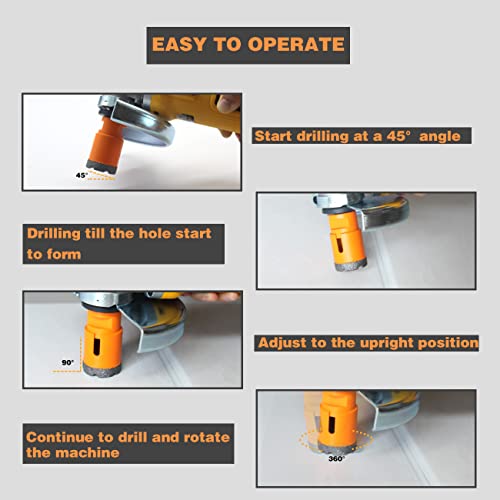 EASY TO OPERATE

45°

Start drilling at a 45° angle

Drilling till the hole start to form

90°

Adjust to the upright position

Continue to drill and rotate the machine

360°