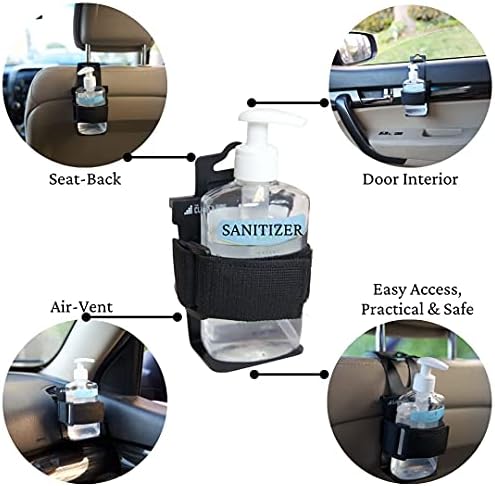 Seat-Back

Door Interior

SANITIZER

Air-Vent

Easy Access, Practical & Safe