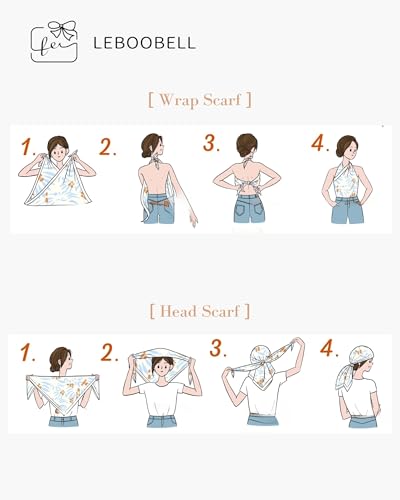 LEBOOBELL

[ Wrap Scarf ]

1. 2. 3. 4.

[ Head Scarf ]

1. 2. 3. 4.