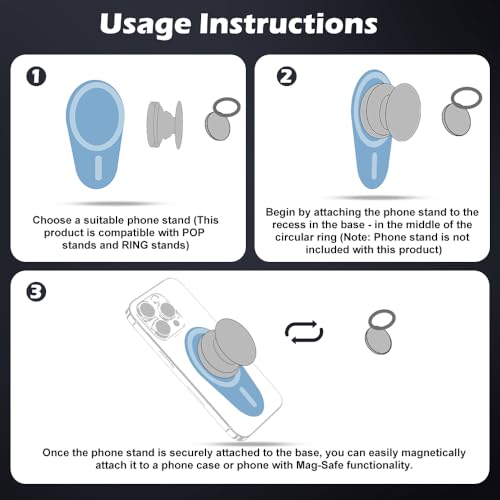 Usage Instructions

1

Choose a suitable phone stand (This product is compatible with POP stands and RING stands)

2

Begin by attaching the phone stand to the recess in the base - in the middle of the circular ring (Note: Phone stand is not included with this product)

3

Once the phone stand is securely attached to the base, you can easily magnetically attach it to a phone case or phone with Mag-Safe functionality.