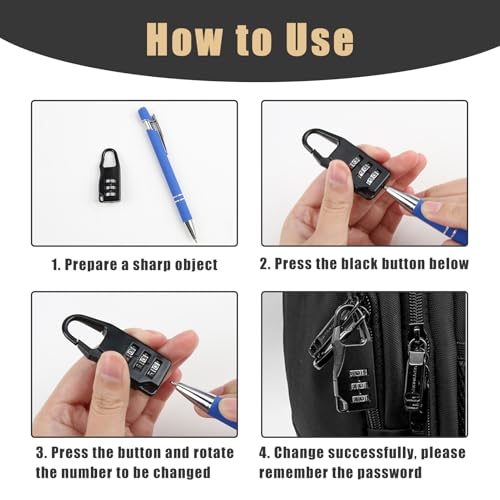 How to Use

1. Prepare a sharp object

2. Press the black button below

3. Press the button and rotate the number to be changed

4. Change successfully, please remember the password