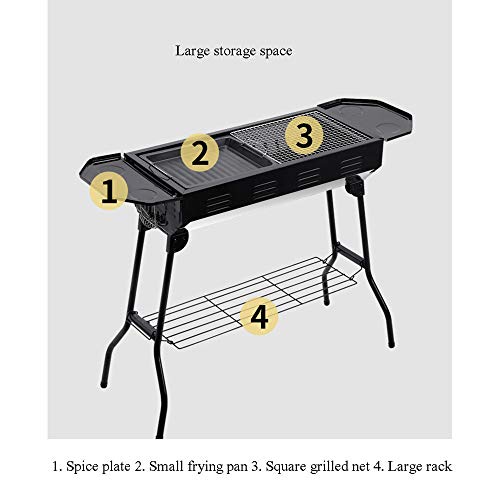 Large storage space

1

2

3

4

1. Spice plate 2. Small frying pan 3. Square grilled net 4. Large rack