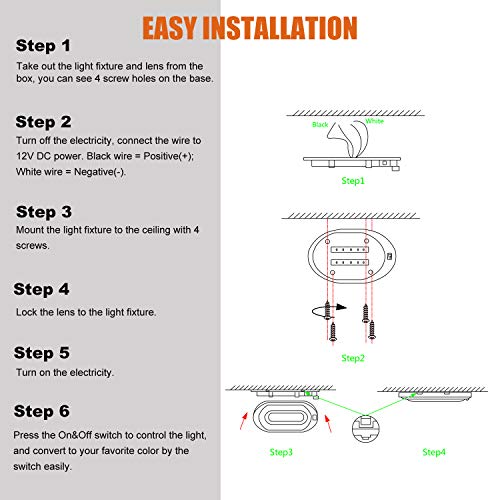 EASY INSTALLATION

Step 1

Take out the light fixture and lens from the box, you can see 4 screw holes on the base.

Step 2

Turn off the electricity, connect the wire to 12V DC power. Black wire = Positive(+); White wire = Negative(-).

Step 3

Mount the light fixture to the ceiling with 4 screws.

Step 4

Lock the lens to the light fixture.

Step 5

Turn on the electricity.

Step 6

Press the On&Off switch to control the light, and convert to your favorite color by the switch easily.

Black
White
Step1

Step2

Step3

Step4