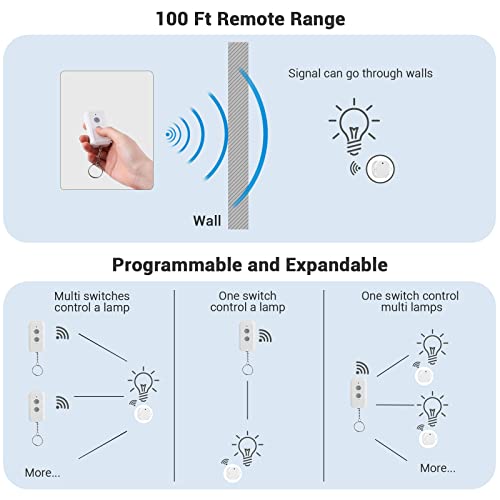 100 Ft Remote Range

Signal can go through walls

Wall

Programmable and Expandable

Multi switches control a lamp

More...

One switch control a lamp

One switch control multi lamps

More...