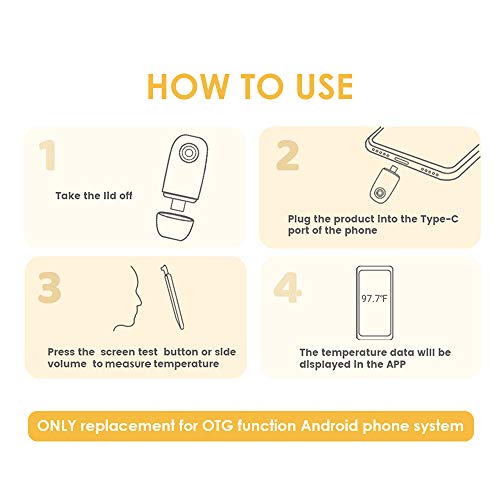 HOW TO USE

1

Take the lid off

2

Plug the product into the Type-C port of the phone

3

Press the screen test button or side volume to measure temperature

4

97.7°F

The temperature data will be displayed in the APP

ONLY replacement for OTG function Android phone system