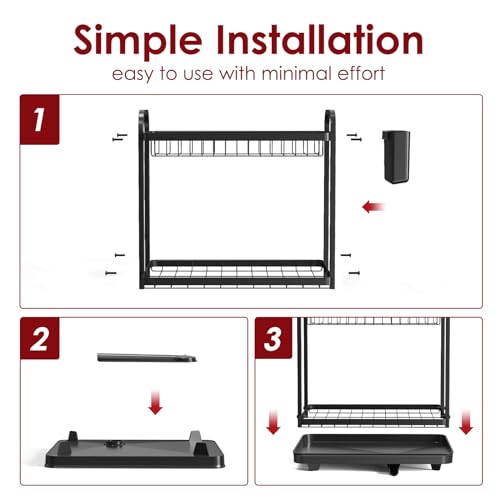 Simple Installation
easy to use with minimal effort

1

2

3