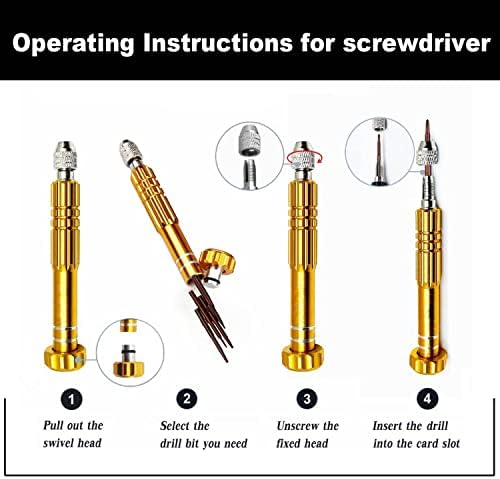 Operating Instructions for screwdriver

1
Pull out the swivel head

2
Select the drill bit you need

3
Unscrew the fixed head

4
Insert the drill into the card slot