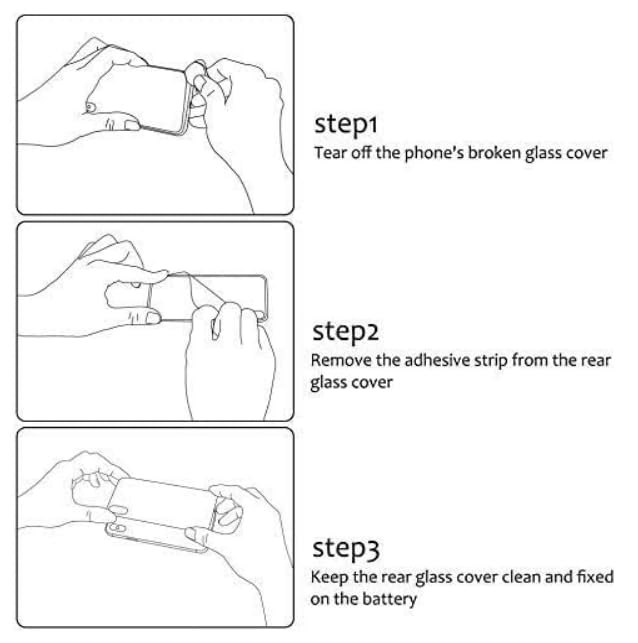 step1
Tear off the phone's broken glass cover

step2
Remove the adhesive strip from the rear glass cover

step3
Keep the rear glass cover clean and fixed on the battery