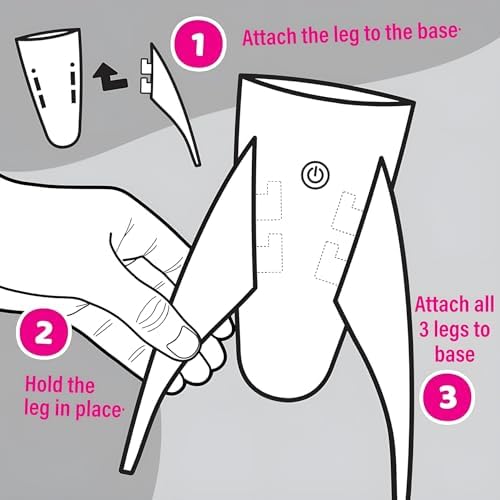 1 Attach the leg to the base·

2 Hold the leg in place·

Attach all 3 legs to base

3