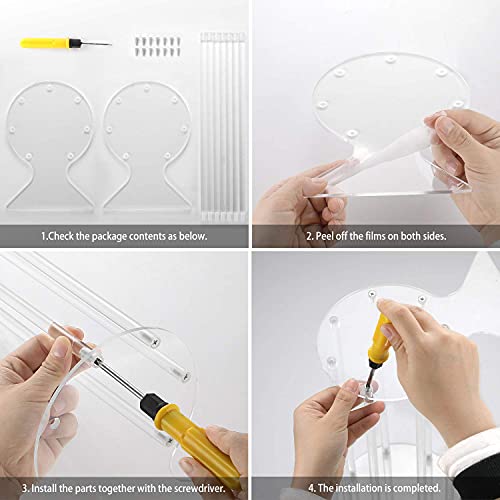 1.Check the package contents as below.

2. Peel off the films on both sides.

3. Install the parts together with the screwdriver.

4. The installation is completed.