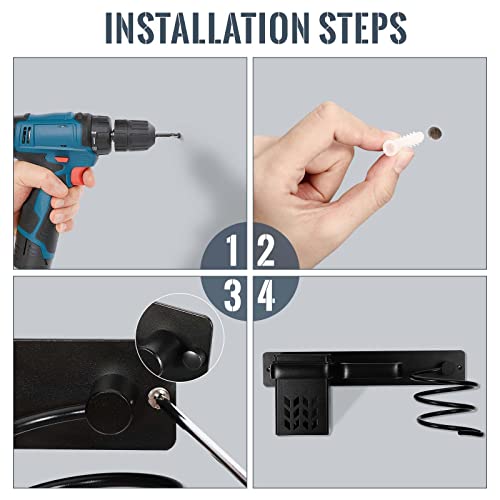 INSTALLATION STEPS

1

2

3

4