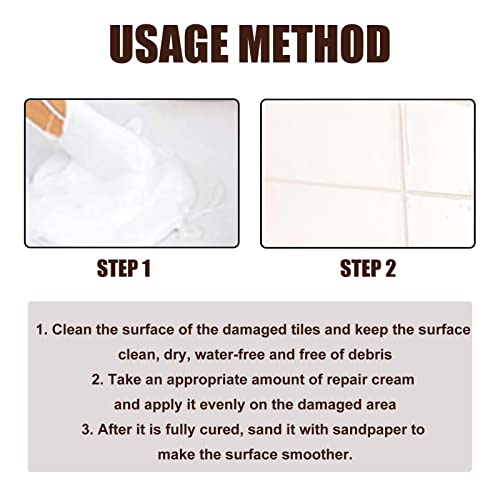 USAGE METHOD

STEP 1

STEP 2

1. Clean the surface of the damaged tiles and keep the surface clean, dry, water-free and free of debris
2. Take an appropriate amount of repair cream and apply it evenly on the damaged area
3. After it is fully cured, sand it with sandpaper to make the surface smoother.