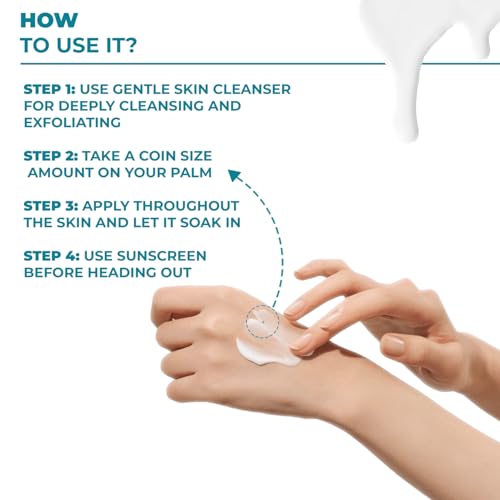 HOW
TO USE IT?

STEP 1: USE GENTLE SKIN CLEANSER FOR DEEPLY CLEANSING AND EXFOLIATING

STEP 2: TAKE A COIN SIZE AMOUNT ON YOUR PALM

STEP 3: APPLY THROUGHOUT THE SKIN AND LET IT SOAK IN

STEP 4: USE SUNSCREEN BEFORE HEADING OUT