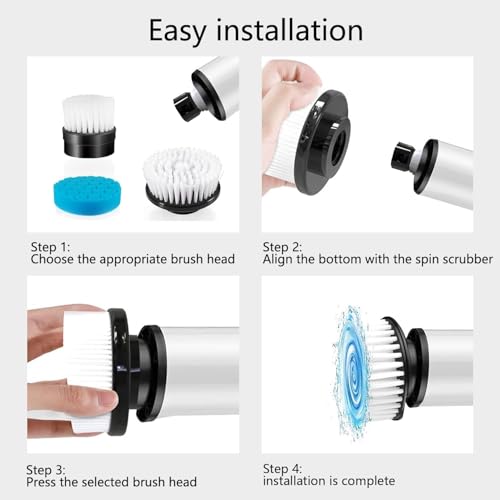 Easy installation

Step 1:
Choose the appropriate brush head

Step 2:
Align the bottom with the spin scrubber

Step 3:
Press the selected brush head

Step 4:
installation is complete