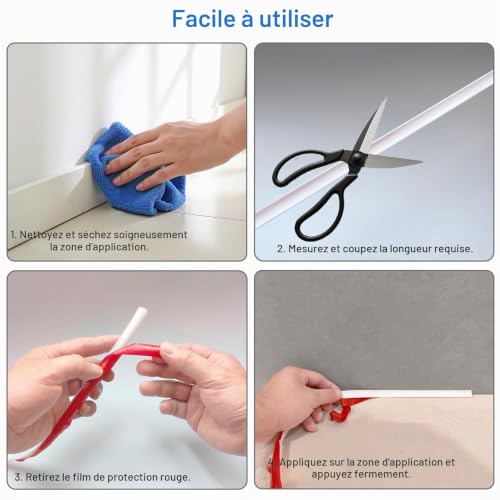 Facile à utiliser

1. Nettoyez et séchez soigneusement la zone d'application.

2. Mesurez et coupez la longueur requise.

3. Retirez le film de protection rouge.

4. Appliquez sur la zone d'application et appuyez fermement.