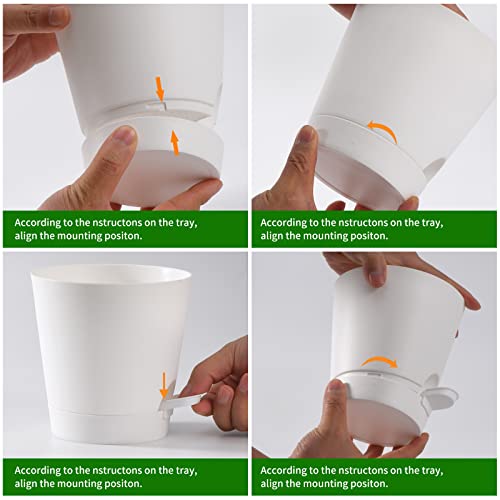 According to the nstructons on the tray, align the mounting positon.

According to the nstructons on the tray, align the mounting positon.

According to the nstructons on the tray, align the mounting positon.

According to the nstructons on the tray, align the mounting positon.