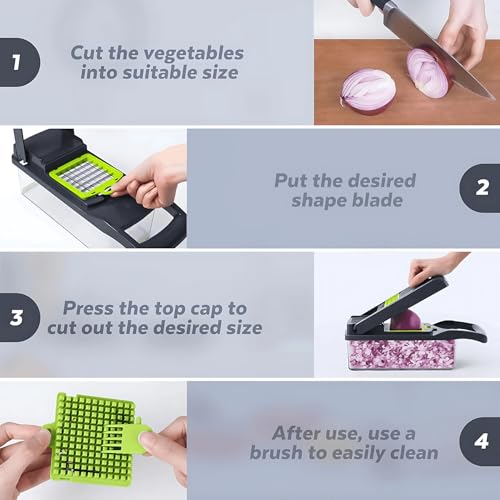 1

Cut the vegetables into suitable size

Put the desired shape blade

2

3

Press the top cap to cut out the desired size

After use, use a brush to easily clean

4