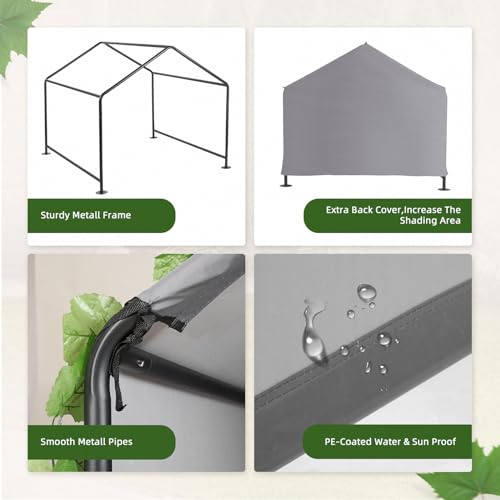 Sturdy Metall Frame

Extra Back Cover,Increase The Shading Area

Smooth Metall Pipes

PE-Coated Water & Sun Proof