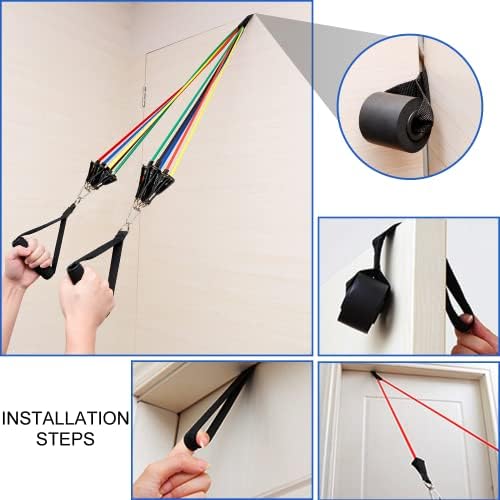 INSTALLATION
STEPS