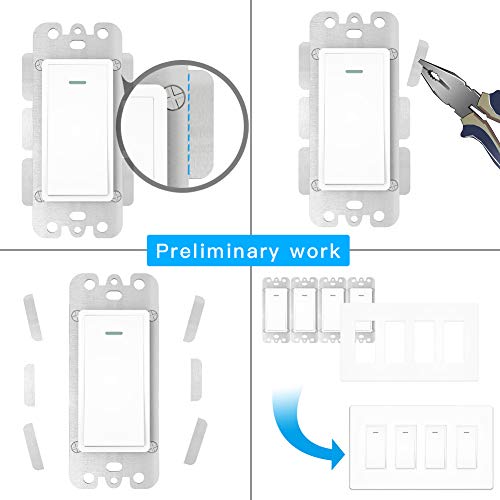 Preliminary work