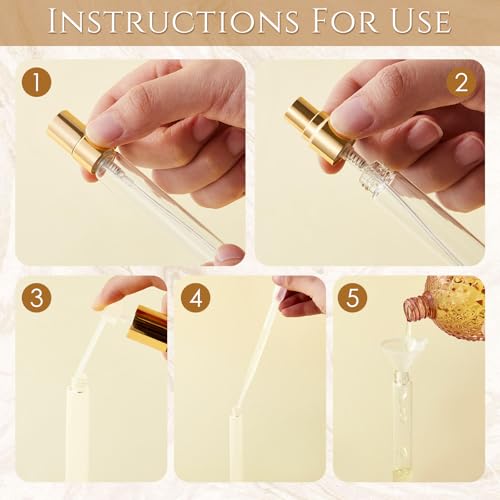 INSTRUCTIONS FOR USE

1

2

3

4

5