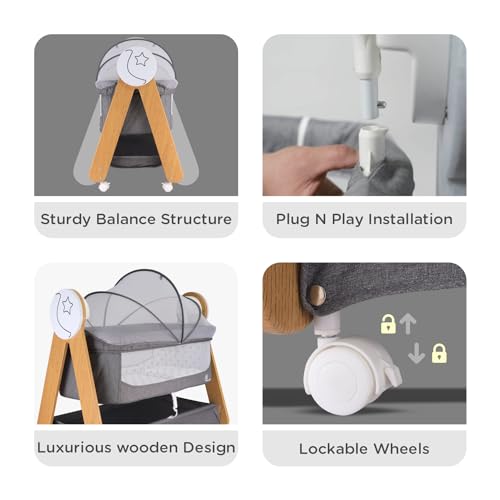 Sturdy Balance Structure

Plug N Play Installation

Luxurious wooden Design

Lockable Wheels