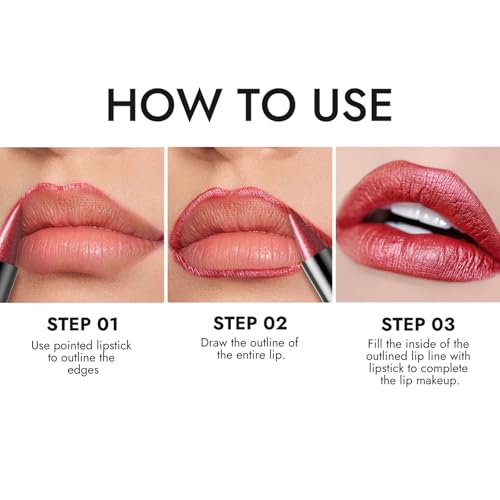 HOW TO USE

STEP 01
Use pointed lipstick to outline the edges

STEP 02
Draw the outline of the entire lip.

STEP 03
Fill the inside of the outlined lip line with lipstick to complete the lip makeup.