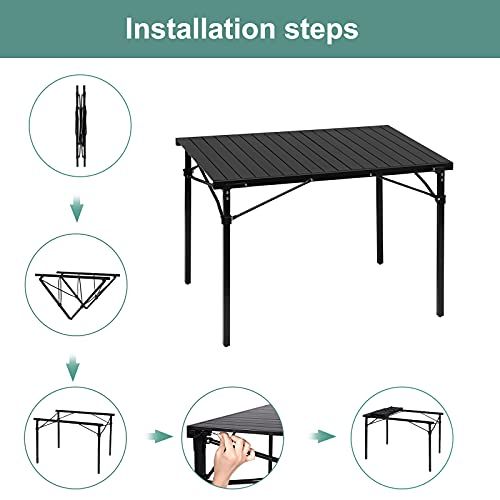 Installation steps