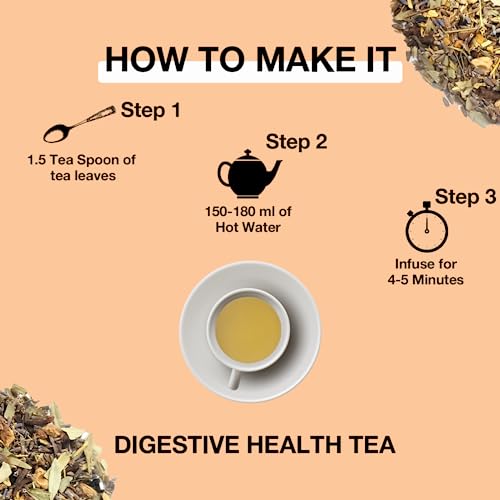 HOW TO MAKE IT

Step 1

1.5 Tea Spoon of tea leaves

Step 2

150-180 ml of Hot Water

Step 3

Infuse for 4-5 Minutes

DIGESTIVE HEALTH TEA