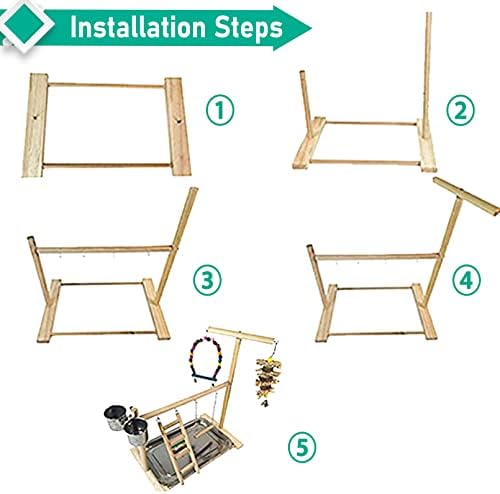 Installation Steps

①

②

③

④

⑤