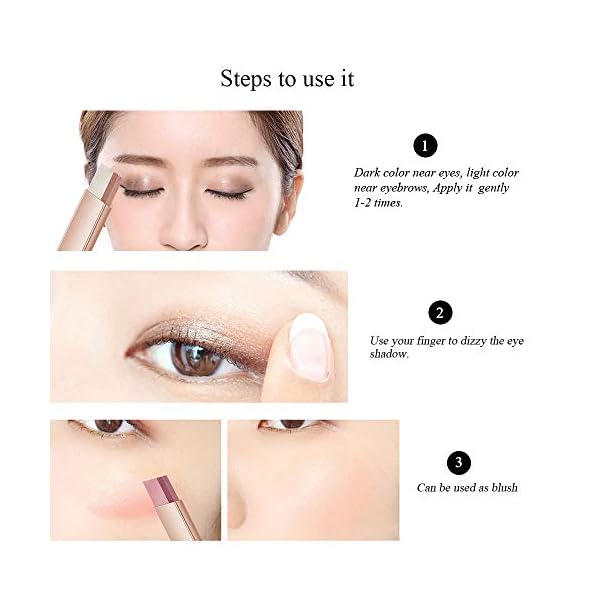 Steps to use it

1

Dark color near eyes, light color near eyebrows, Apply it gently 1-2 times.

2

Use your finger to dizzy the eye shadow.

3

Can be used as blush