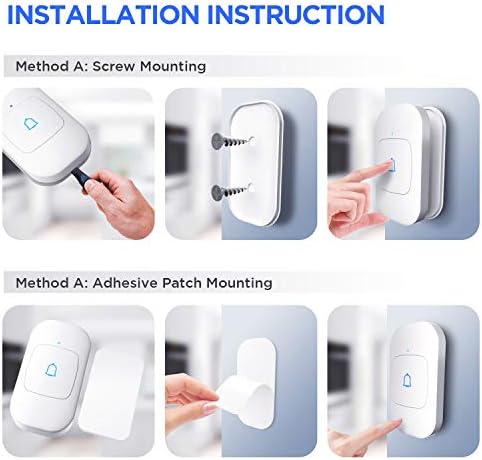 INSTALLATION INSTRUCTION

Method A: Screw Mounting

Method A: Adhesive Patch Mounting